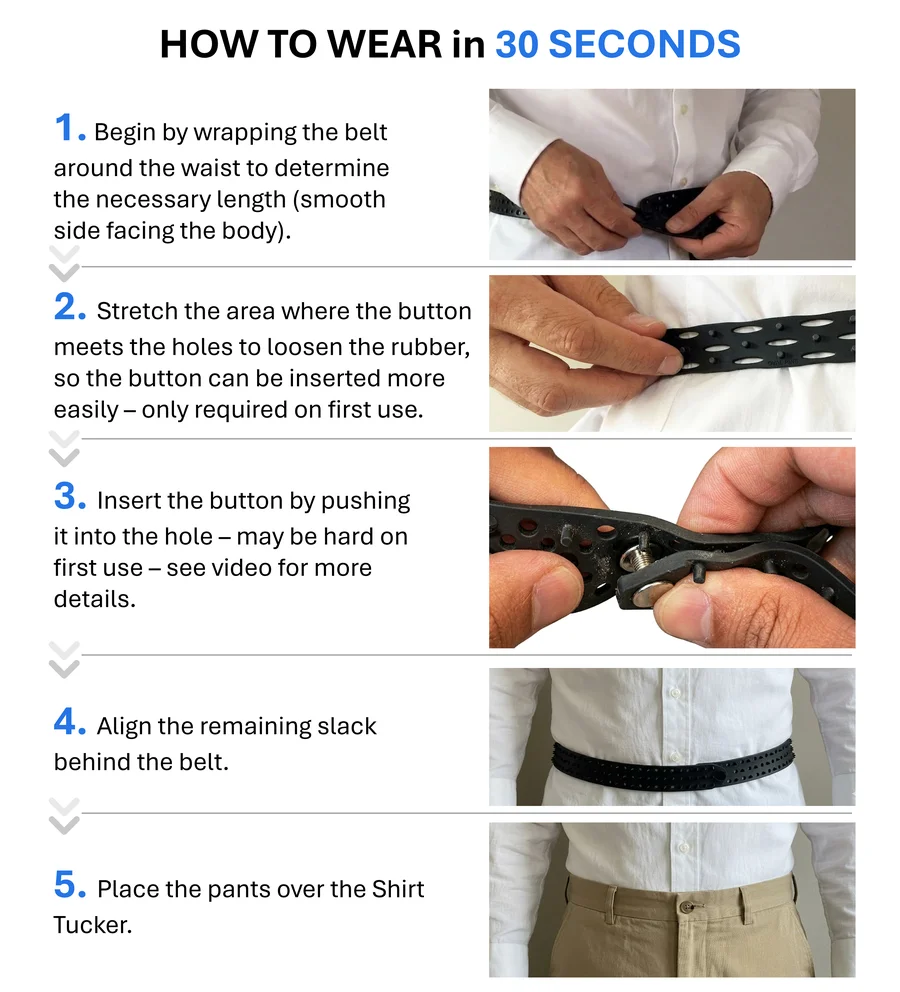 HOW TO WEAR in 30 SECONDS

1. Begin by wrapping the belt around the waist to determine the necessary length (smooth side facing the body).

2. Stretch the area where the button meets the holes to loosen the rubber, so the button can be inserted more easily – only required on first use.

3. Insert the button by pushing it into the hole – may be hard on first use – see video for more details.

4. Align the remaining slack behind the belt.

5. Place the pants over the Shirt Tucker.